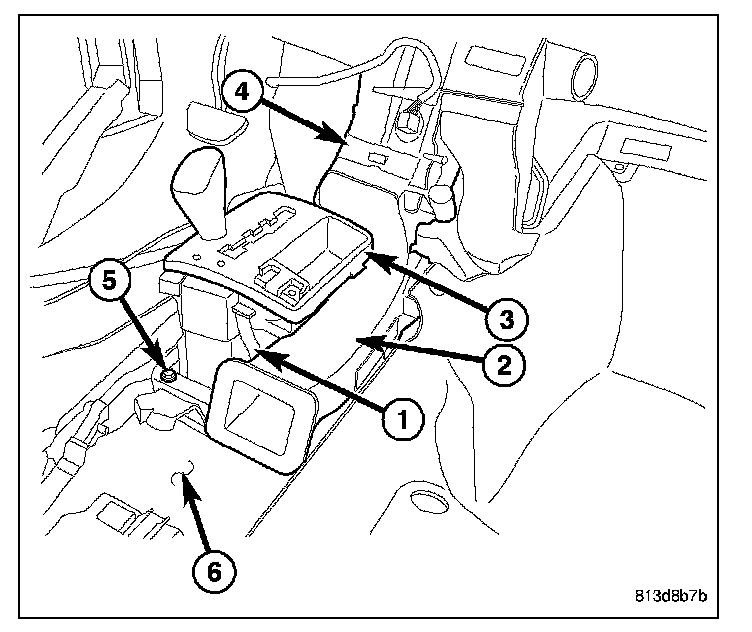 4
5
3
2
1
6
813d8b7b