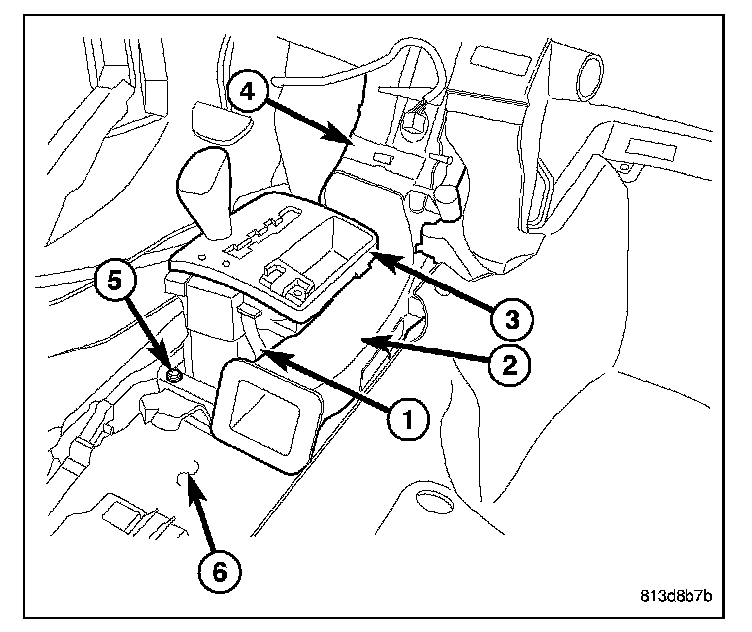 4
5
3
2
1
6
813d8b7b