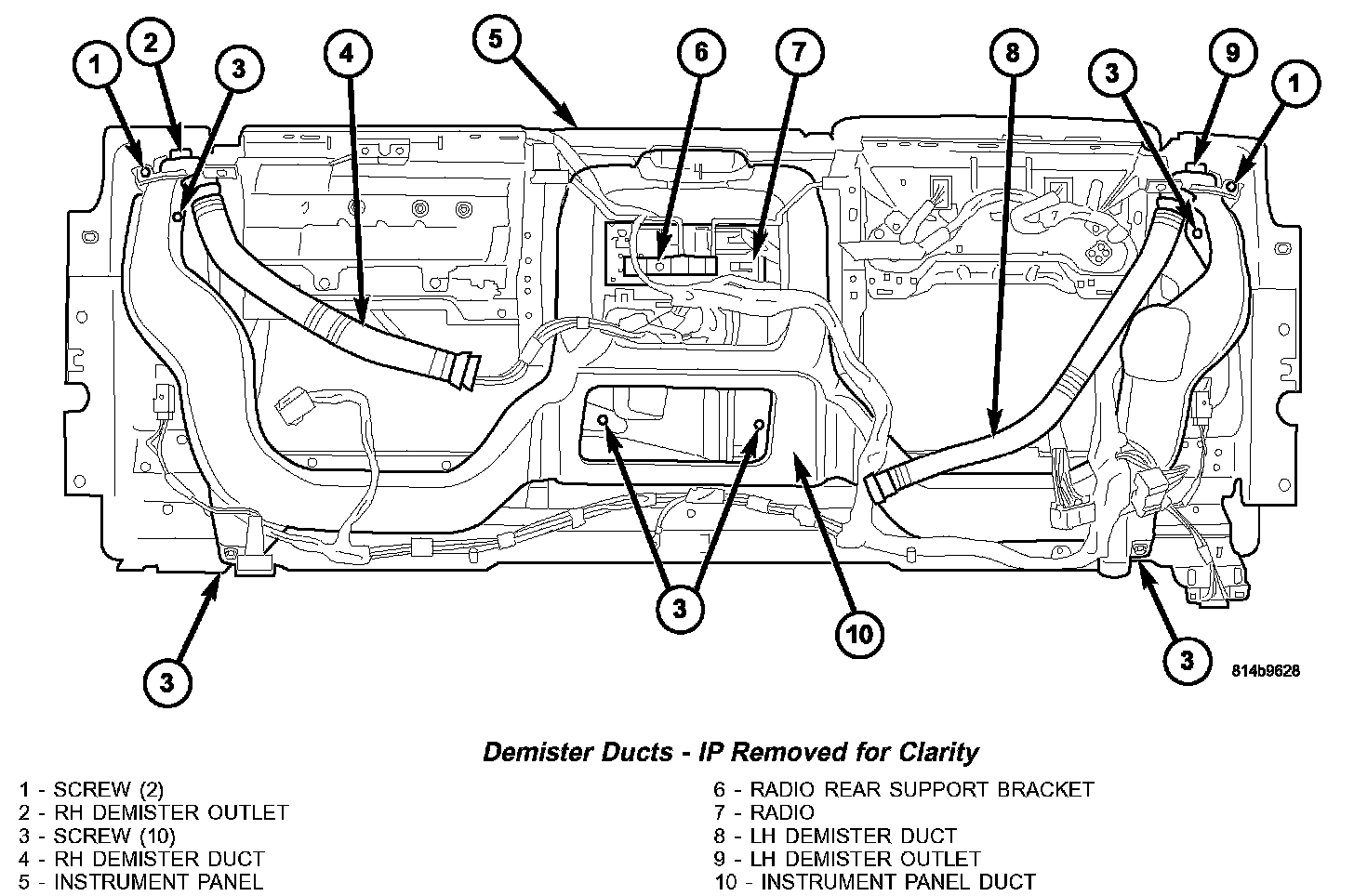 1
2
3
4
5
6
7
8
3
9
1
3
10
3
3
814b9628

Demister Ducts - IP Removed for Clarity

1 - SCREW (2)
2 - RH DEMISTER OUTLET
3 - SCREW (10)
4 - RH DEMISTER DUCT
5 - INSTRUMENT PANEL

6 - RADIO REAR SUPPORT BRACKET
7 - RADIO
8 - LH DEMISTER DUCT
9 - LH DEMISTER OUTLET
10 - INSTRUMENT PANEL DUCT