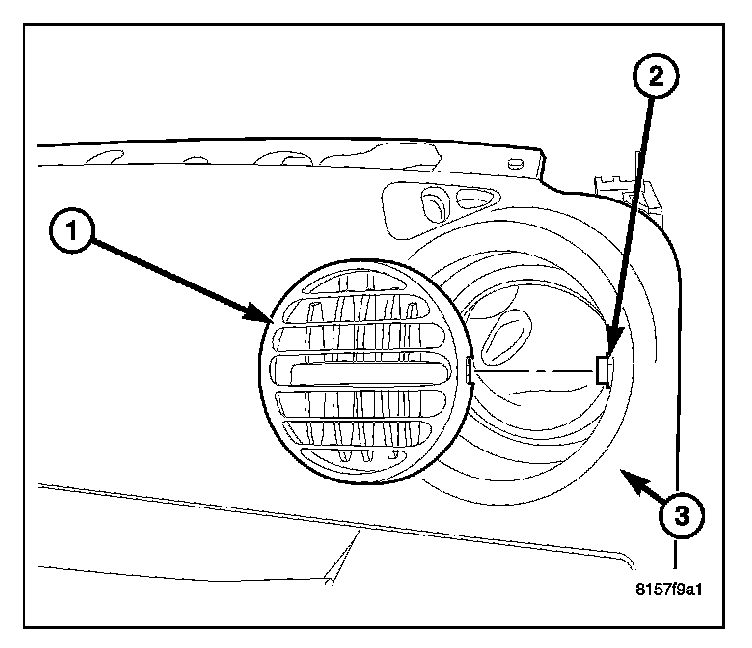 1
2
3
8157f9a1