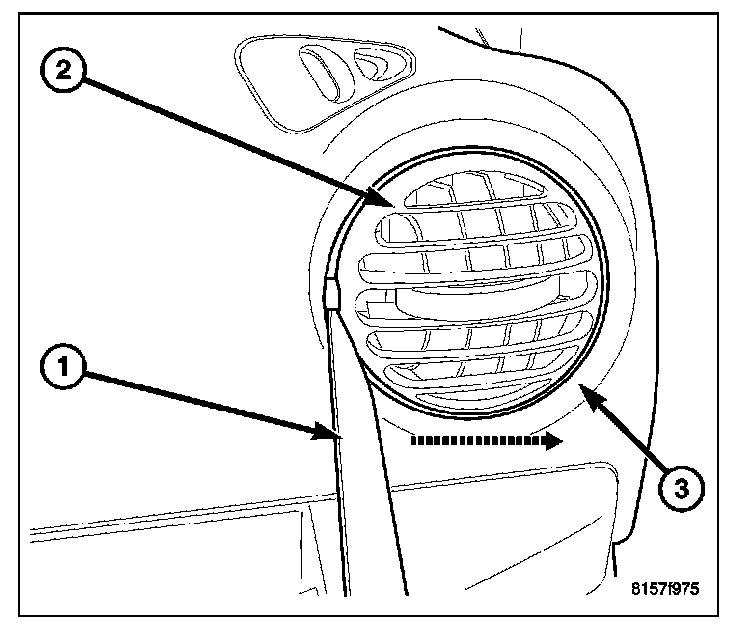 2

1

3

8157f975