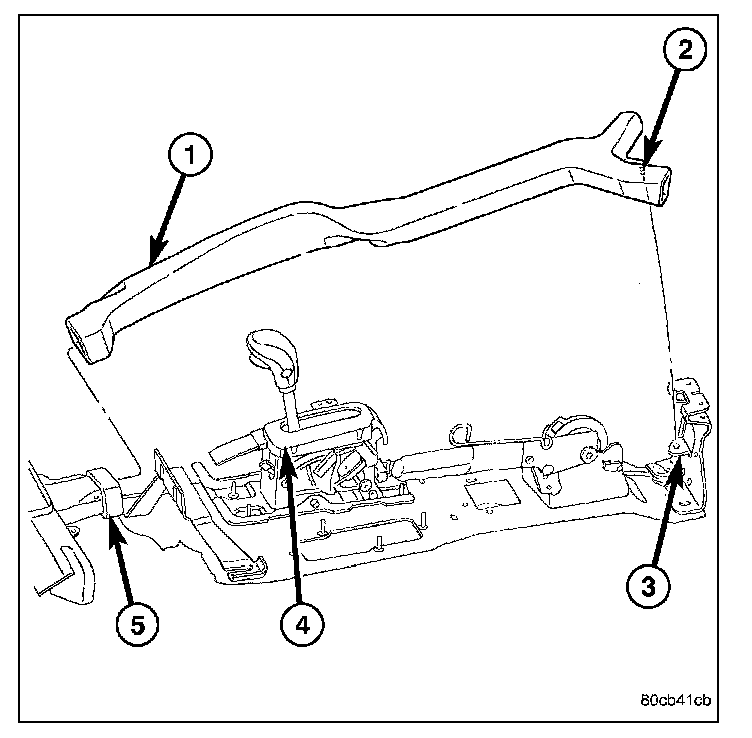 1
2
3
4
5
80cb41cb