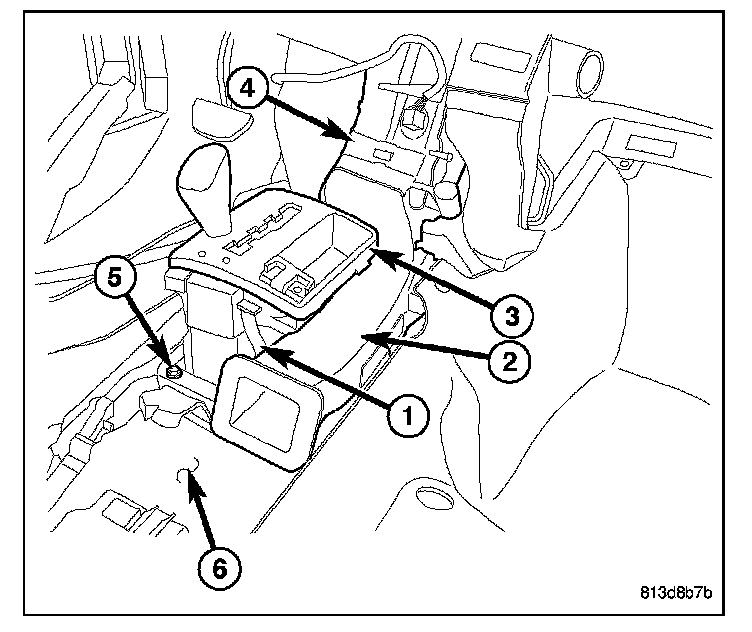 4
5
3
2
1
6
813d8b7b