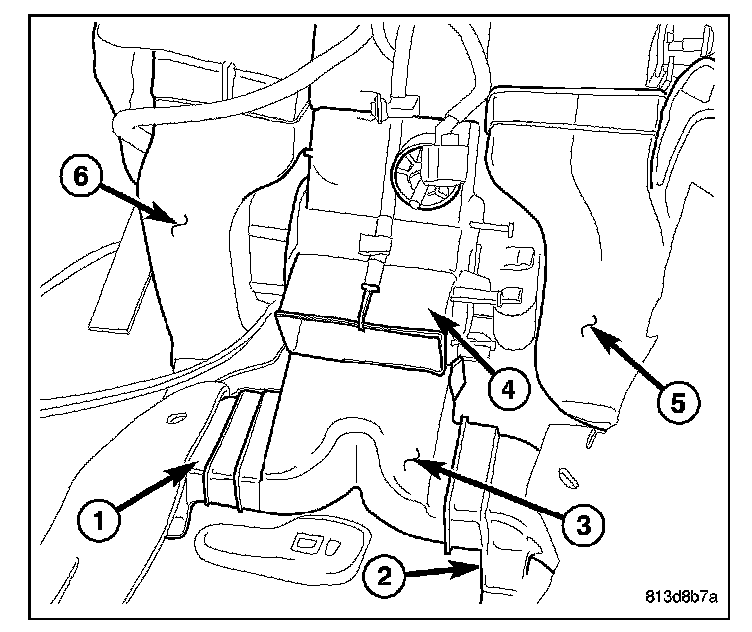 6
4
5
1
3
2
813d8b7a