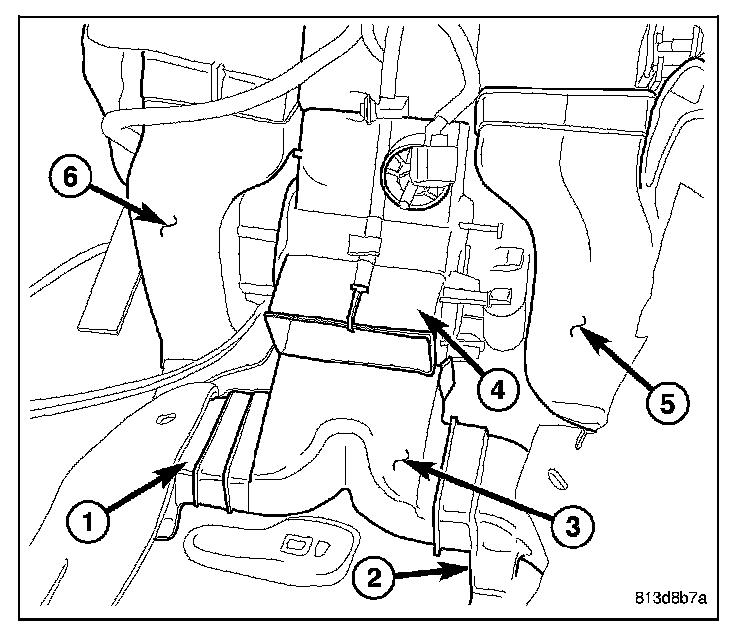 6
4
5
1
3
2
813d8b7a