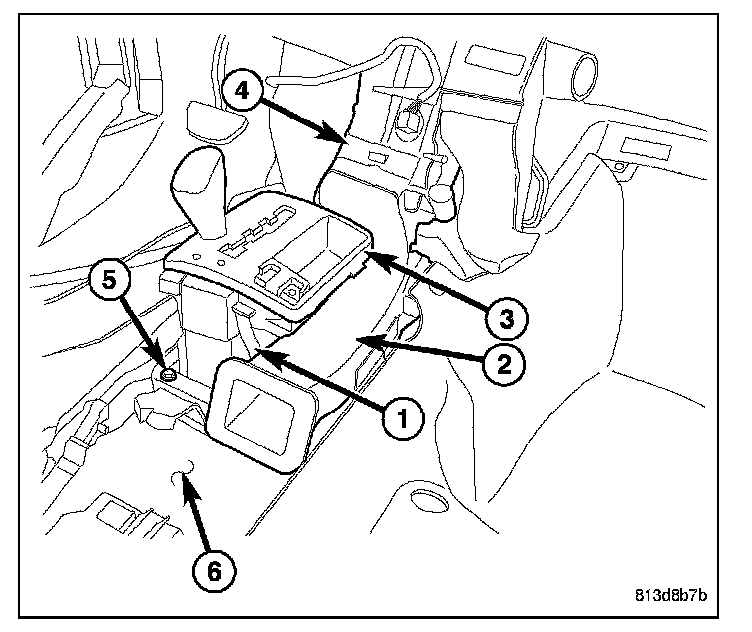 4
5
3
2
1
6
813d8b7b