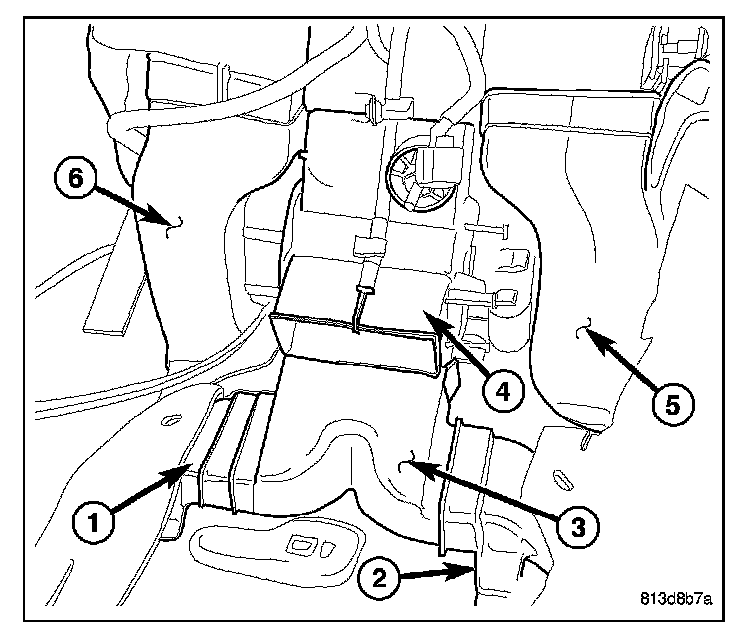 6
4
5
1
3
2
813d8b7a