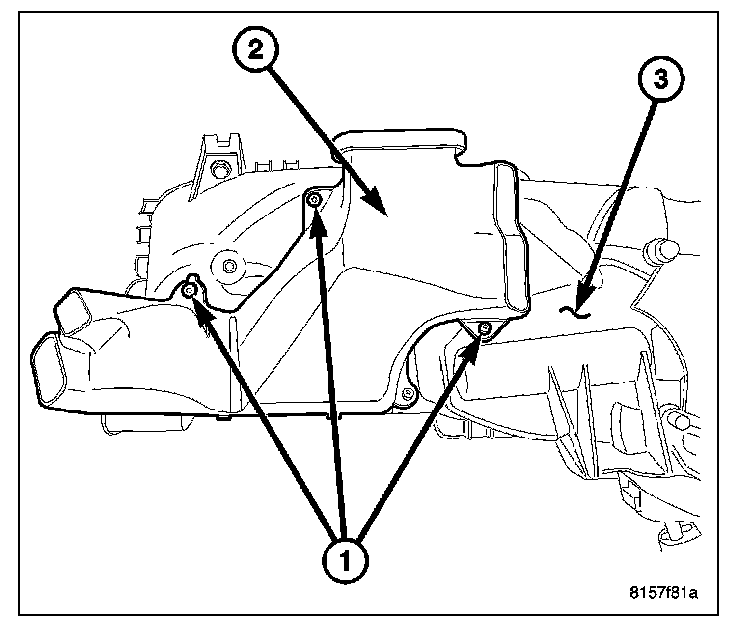 2
3
1
8157f81a