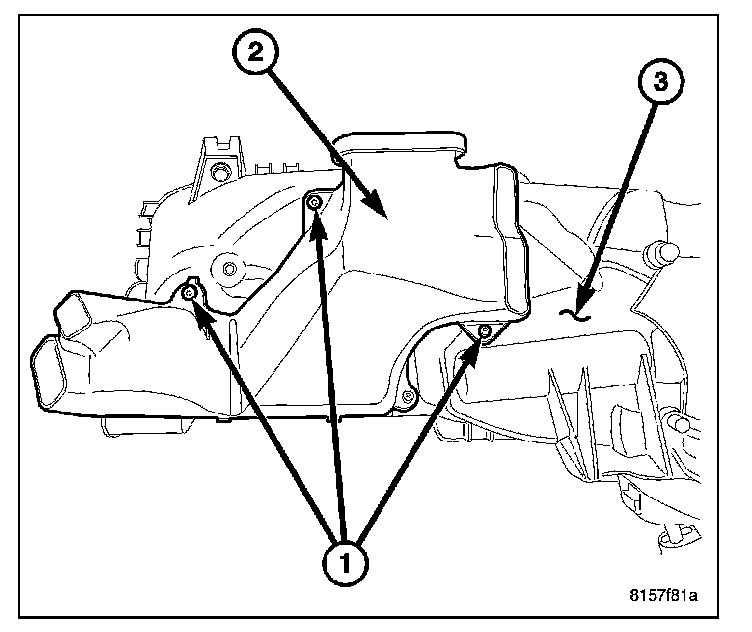 2

3

1

8157f81a