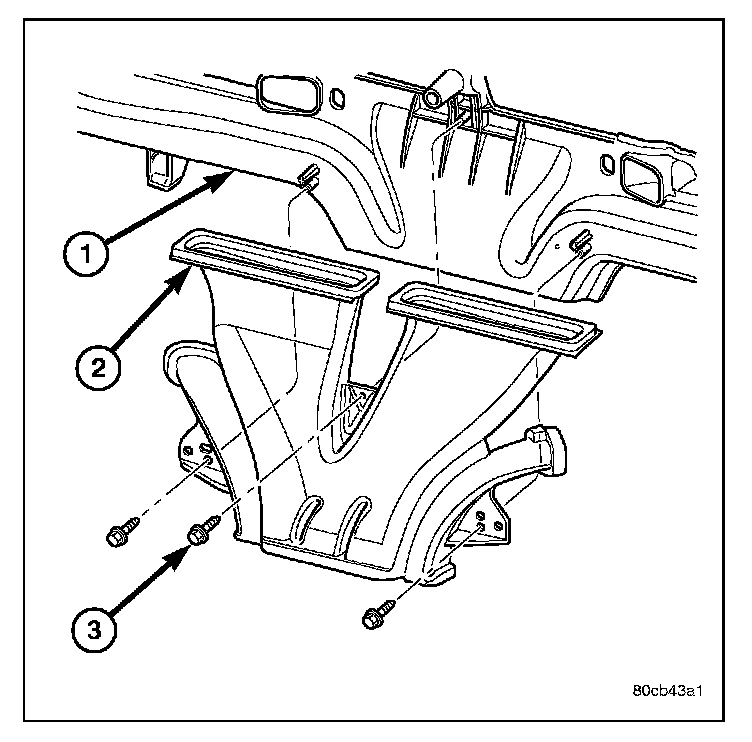 1
2
3
80cb43a1