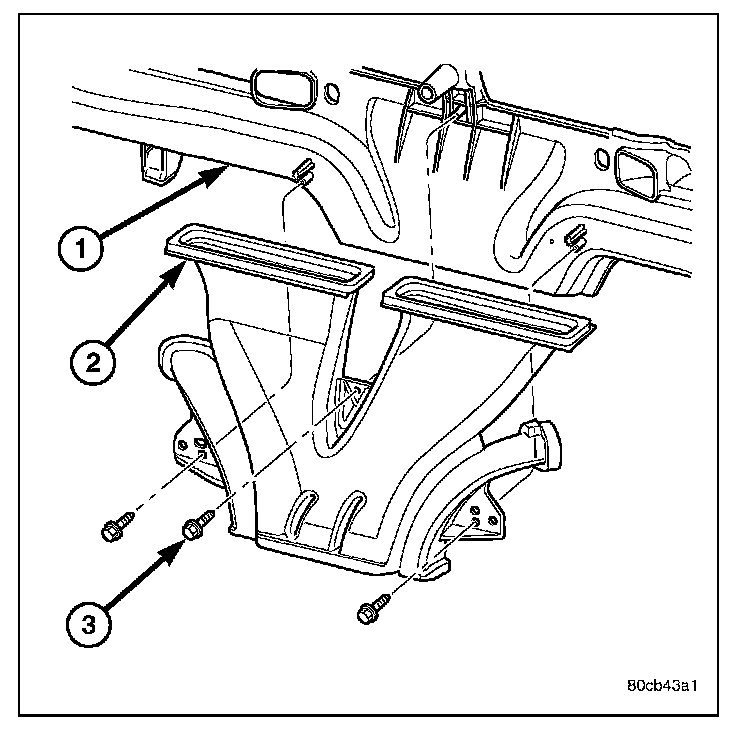 1
2
3
80cb43a1