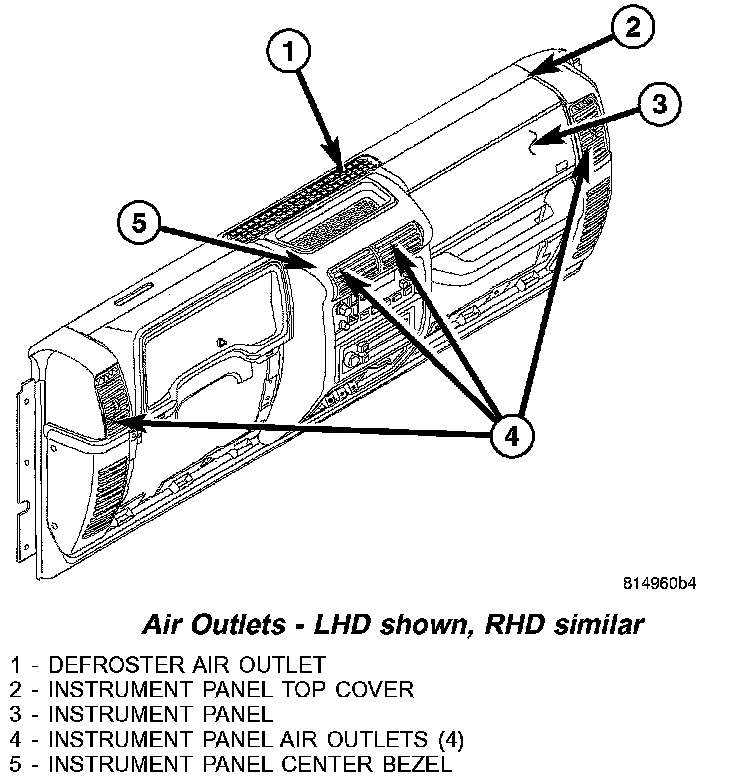 1

2

3

5

4

814960b4

Air Outlets - LHD shown, RHD similar

1 - DEFROSTER AIR OUTLET
2 - INSTRUMENT PANEL TOP COVER
3 - INSTRUMENT PANEL
4 - INSTRUMENT PANEL AIR OUTLETS (4)
5 - INSTRUMENT PANEL CENTER BEZEL