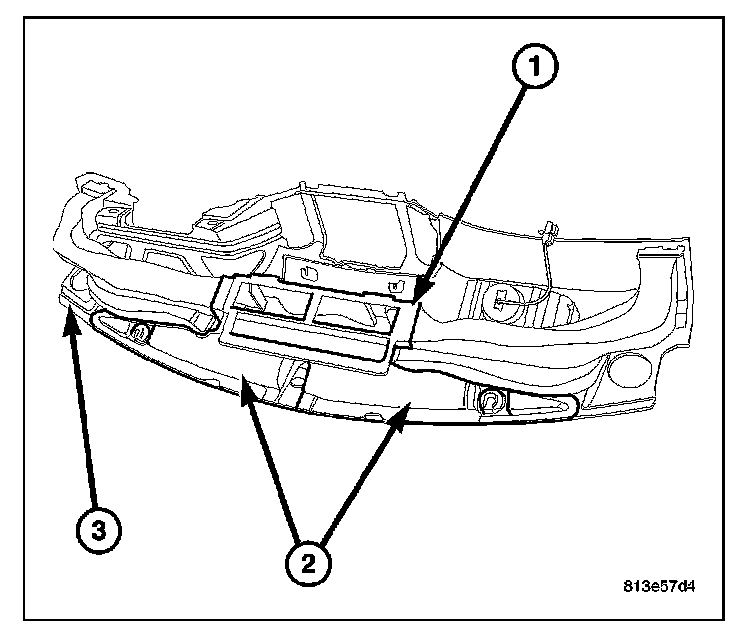 1

3

2

813e57d4