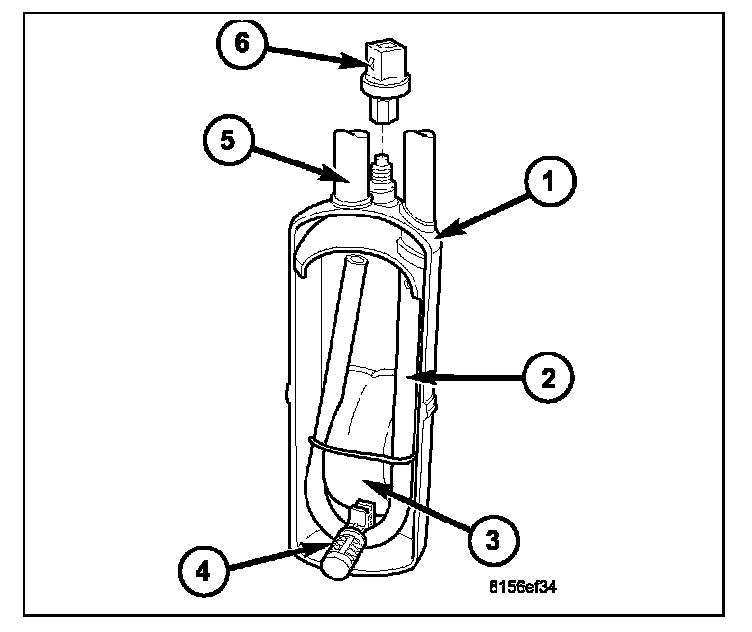 6
5
1
2
3
4
8156ef34