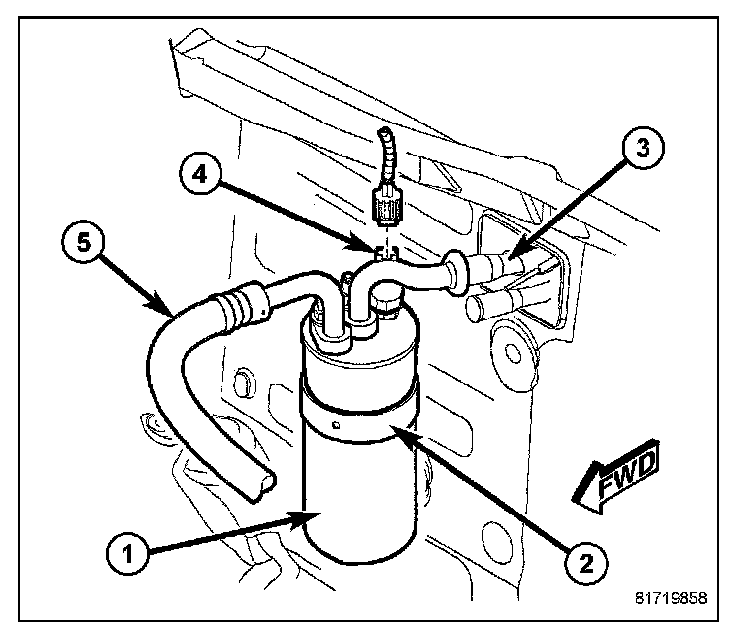 3
4
5
FWD
1
2
81719858