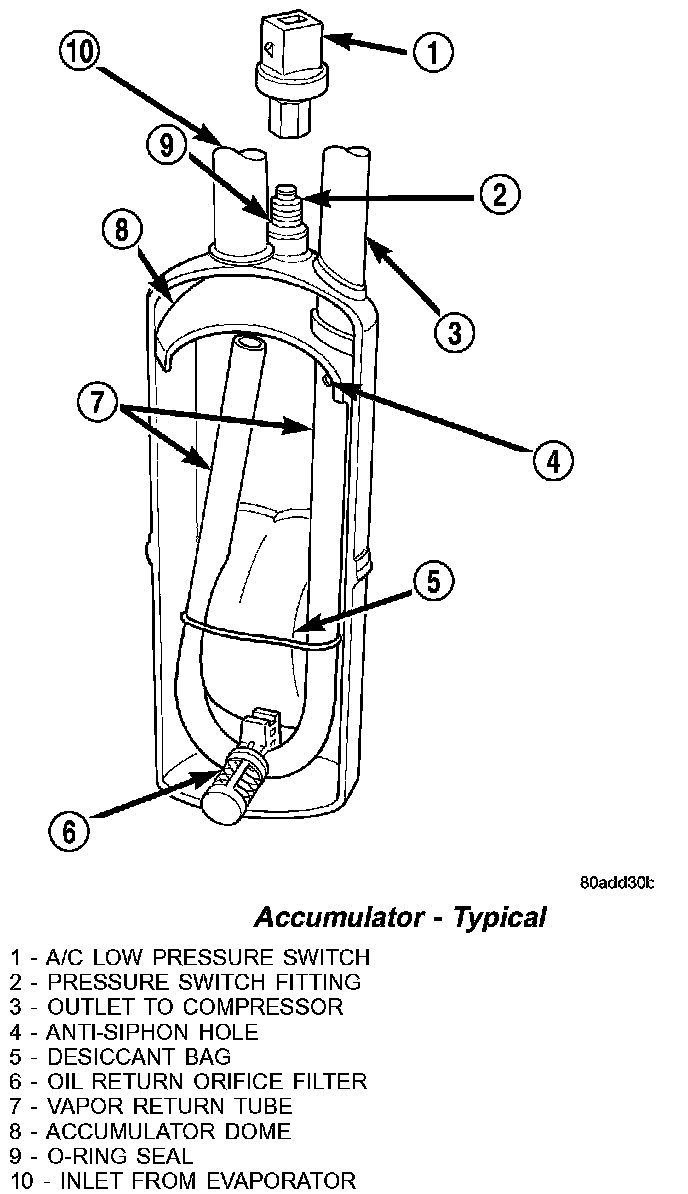 10
1
9
2
8
3
7
4
5
6

80add30b

Accumulator - Typical

1 - A/C LOW PRESSURE SWITCH
2 - PRESSURE SWITCH FITTING
3 - OUTLET TO COMPRESSOR
4 - ANTI-SIPHON HOLE
5 - DESICCANT BAG
6 - OIL RETURN ORIFICE FILTER
7 - VAPOR RETURN TUBE
8 - ACCUMULATOR DOME
9 - O-RING SEAL
10 - INLET FROM EVAPORATOR