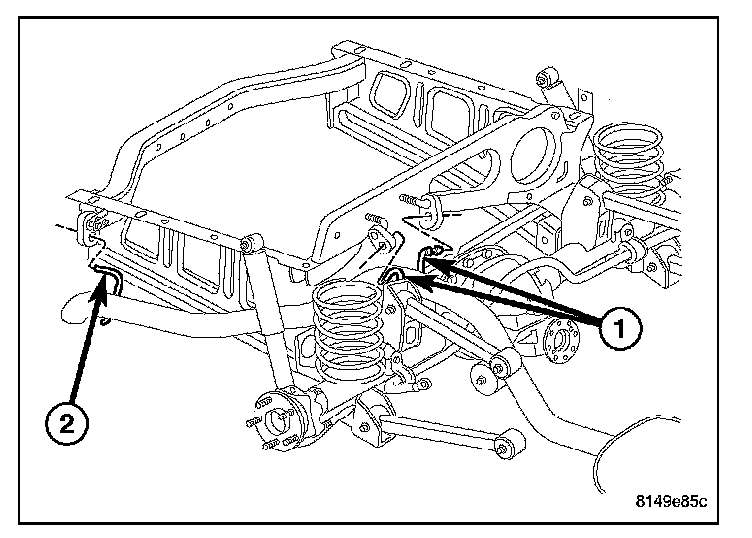 1
2
8149e85c