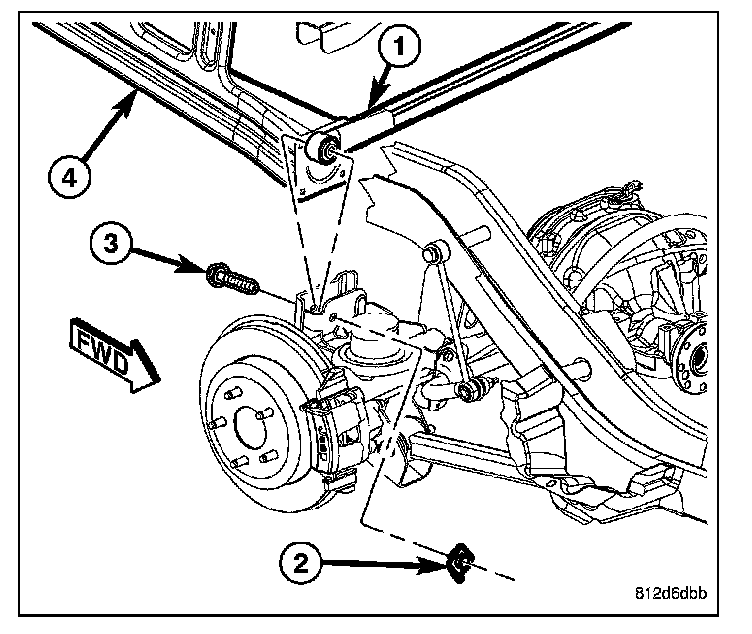 1
4
3
FWD
2
812d6dbb