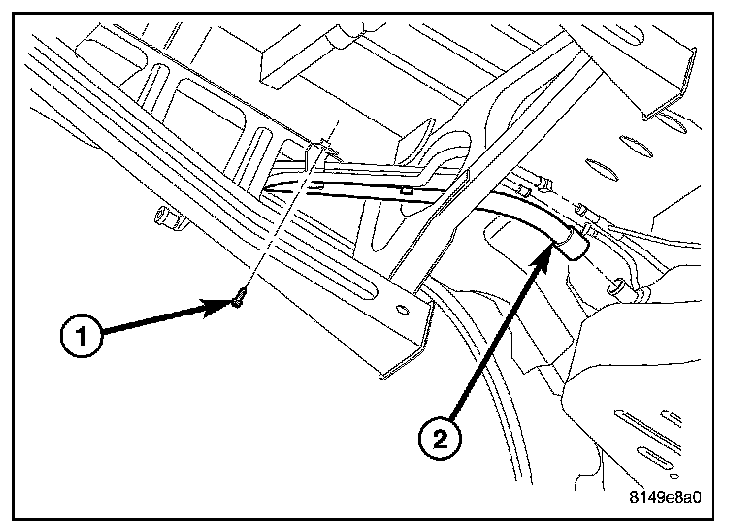 1

2

8149e8a0