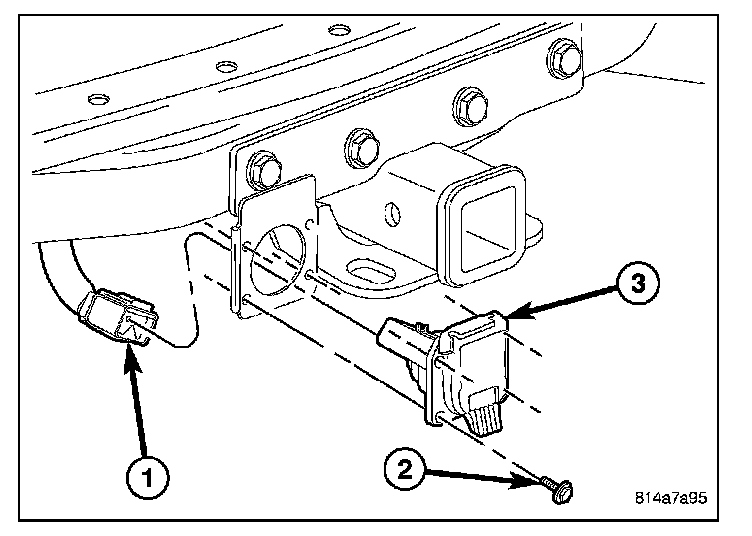 3
1
2
814a7a95