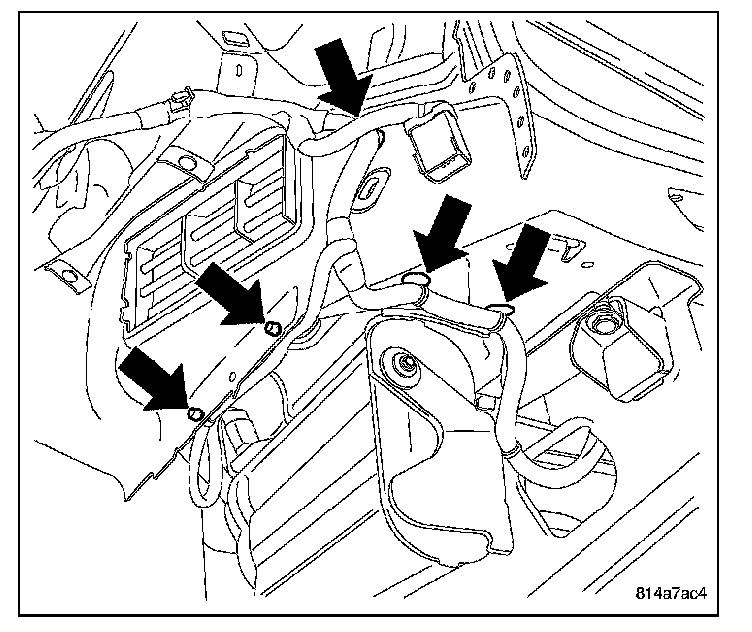 814a7ac4