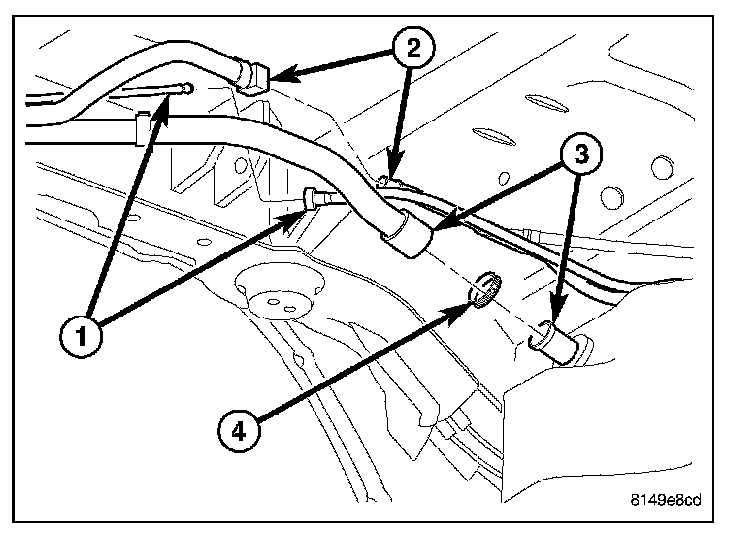 2
3
1
4
8149e8cd