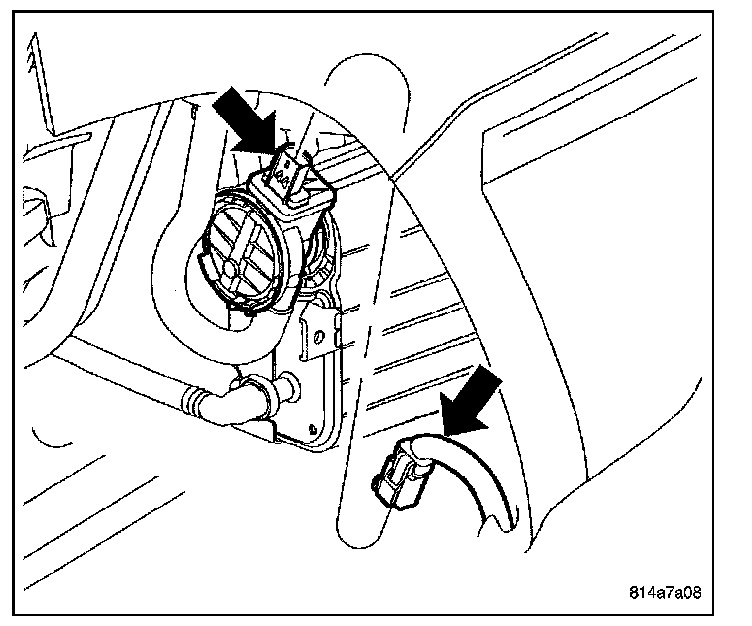 814a7a08