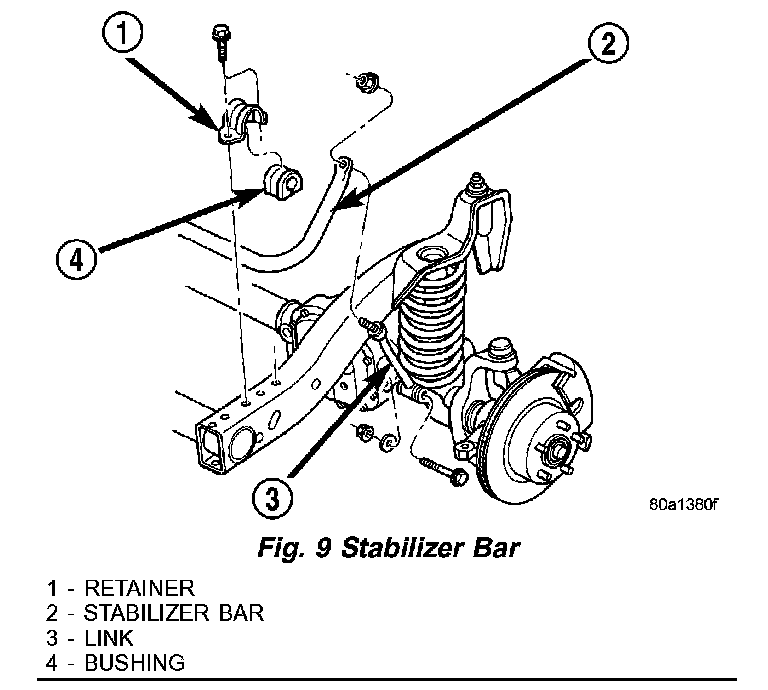 1

2

4

3

80a1380f

Fig. 9 Stabilizer Bar

1 - RETAINER
2 - STABILIZER BAR
3 - LINK
4 - BUSHING