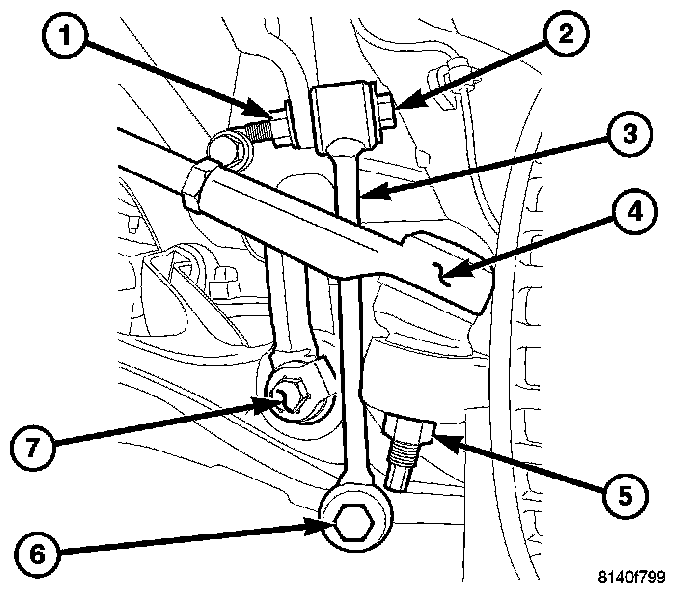 1
2
3
4
7
5
6
8140f799