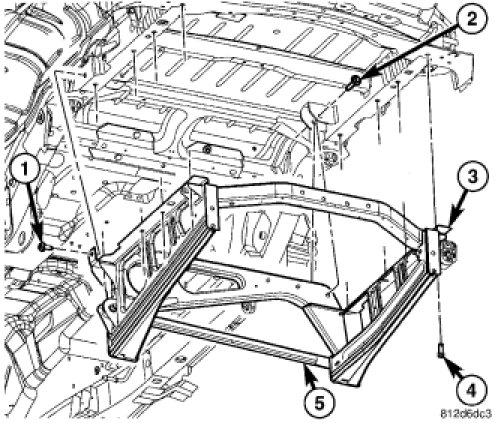 2
1
3
4
5
812d6dc3