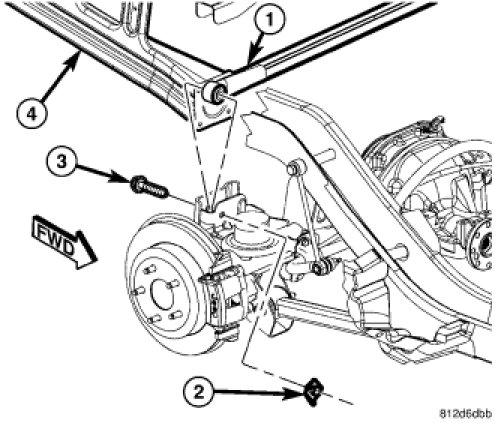 1
4
3
FWD
2
812d6dbb