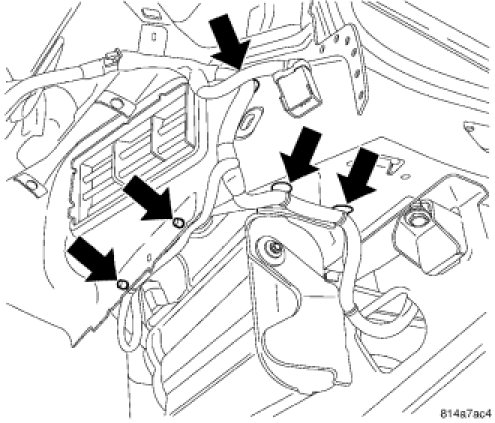 814a7ac4