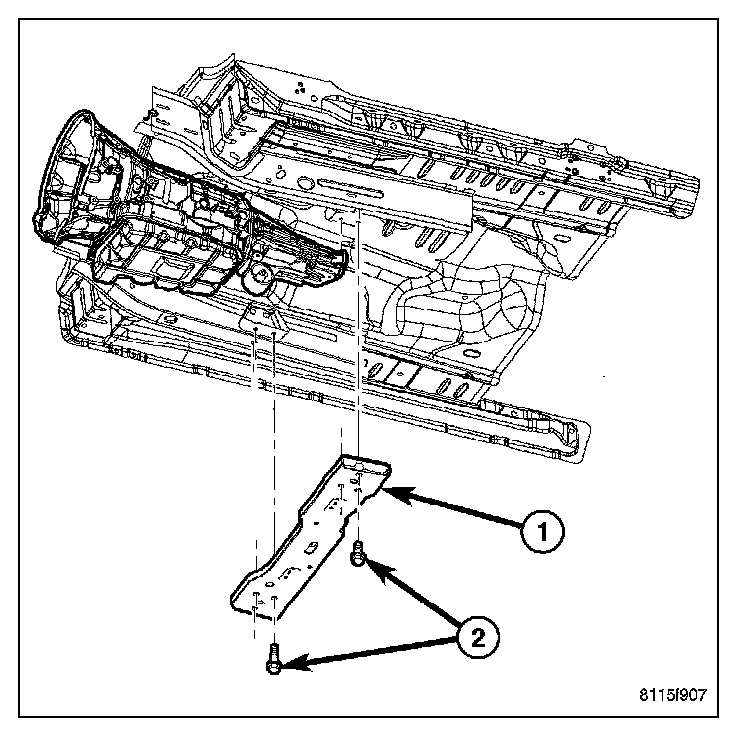 1
2
8115f907