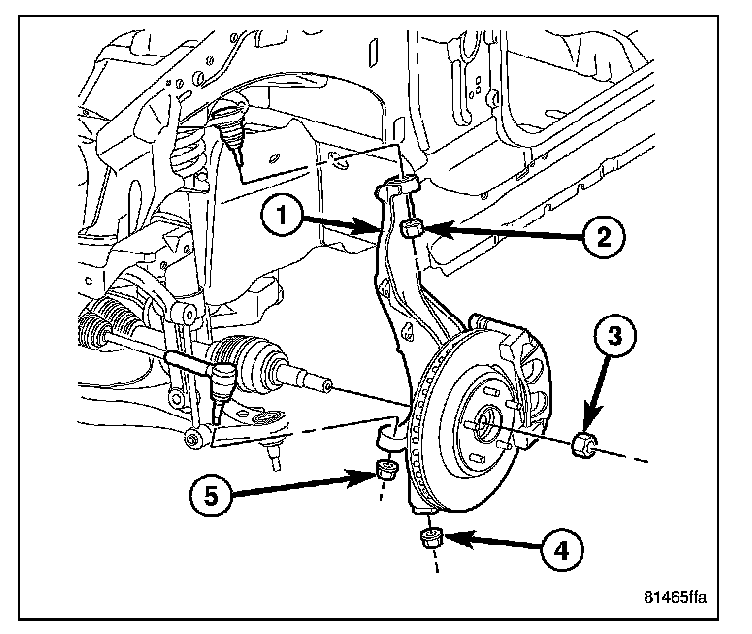 1
2
3
5
4
81465ffa