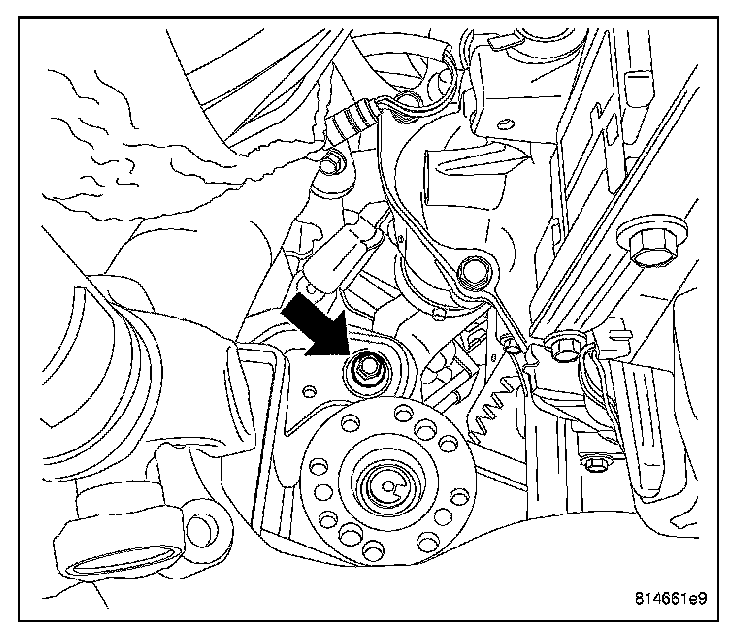 814661e9