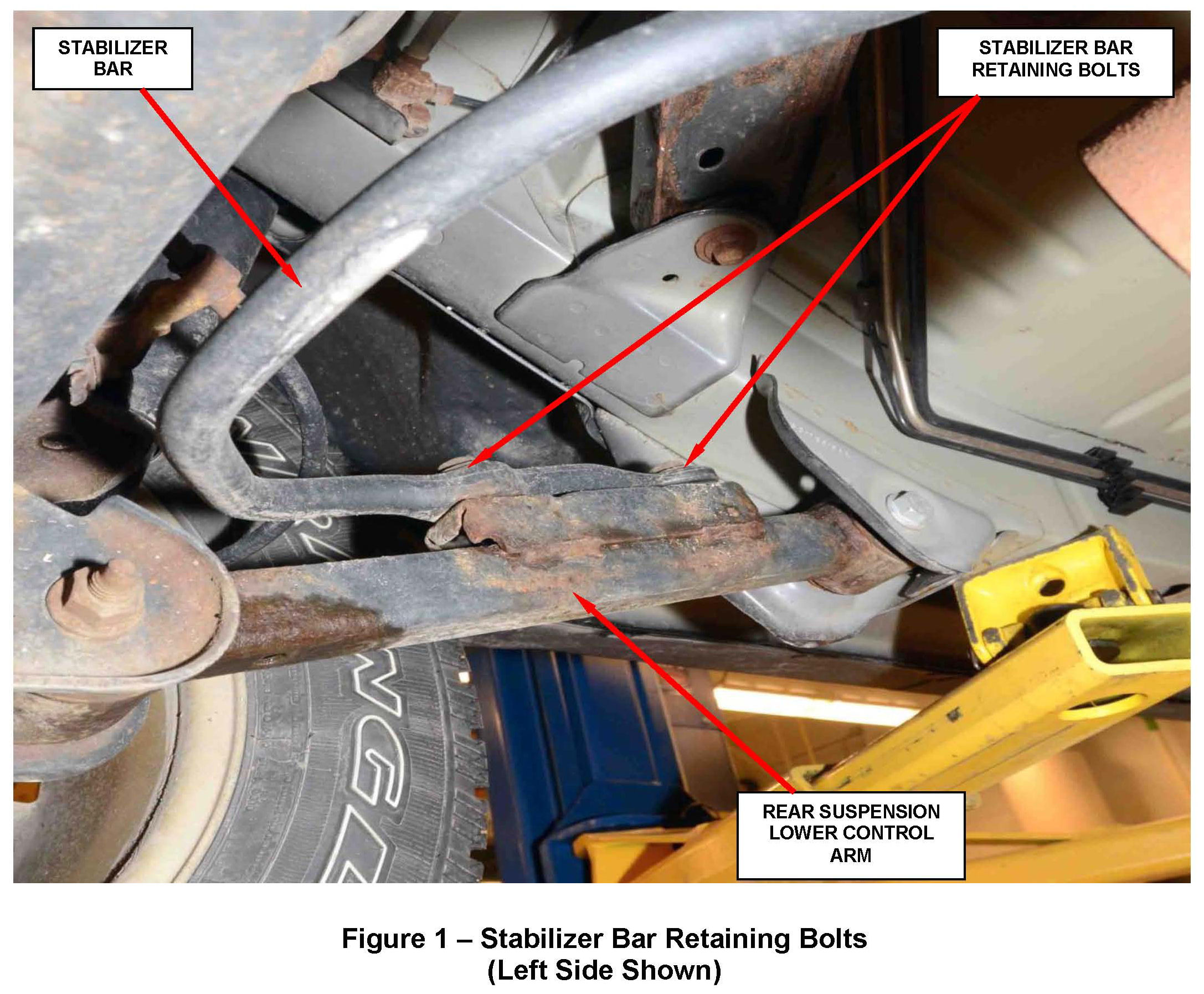 STABILIZER BAR

STABILIZER BAR RETAINING BOLTS

REAR SUSPENSION LOWER CONTROL ARM

Figure 1 – Stabilizer Bar Retaining Bolts
(Left Side Shown)