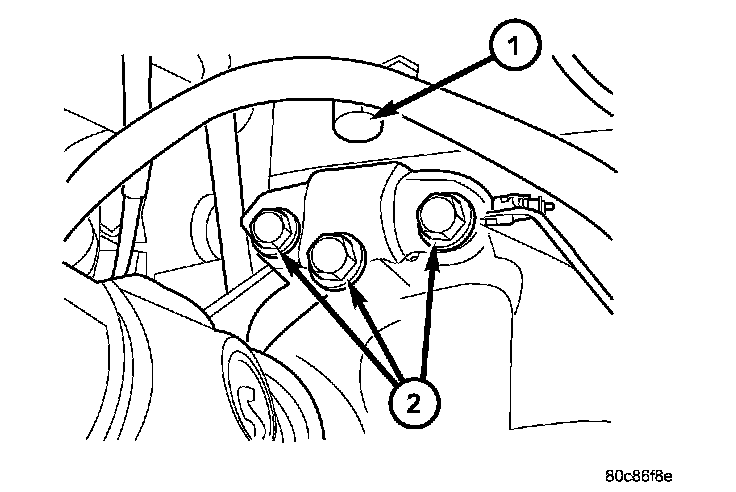 1

2

80c86f8e