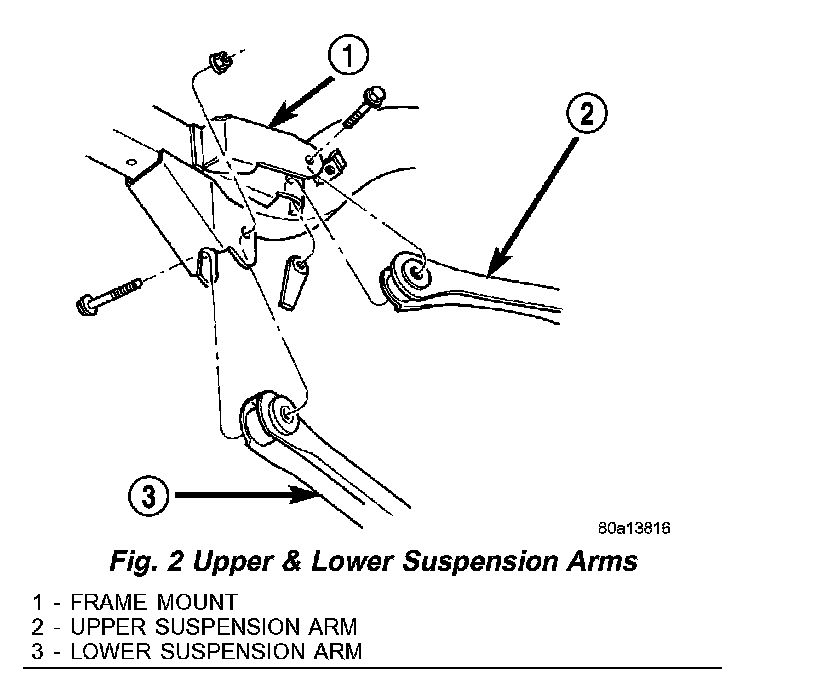 1

2

3

80a13816

Fig. 2 Upper & Lower Suspension Arms

1 - FRAME MOUNT
2 - UPPER SUSPENSION ARM
3 - LOWER SUSPENSION ARM