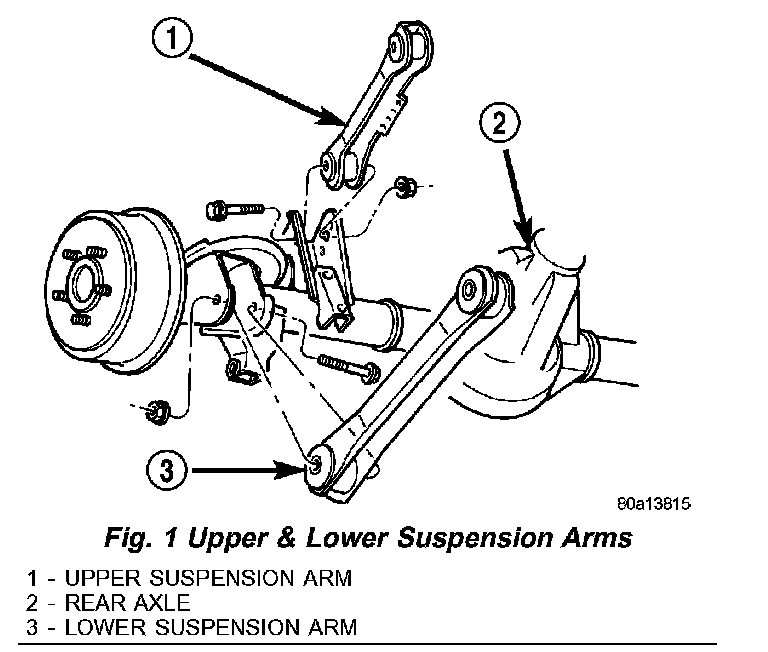 1

2

3

80a13815

Fig. 1 Upper & Lower Suspension Arms

1 - UPPER SUSPENSION ARM
2 - REAR AXLE
3 - LOWER SUSPENSION ARM