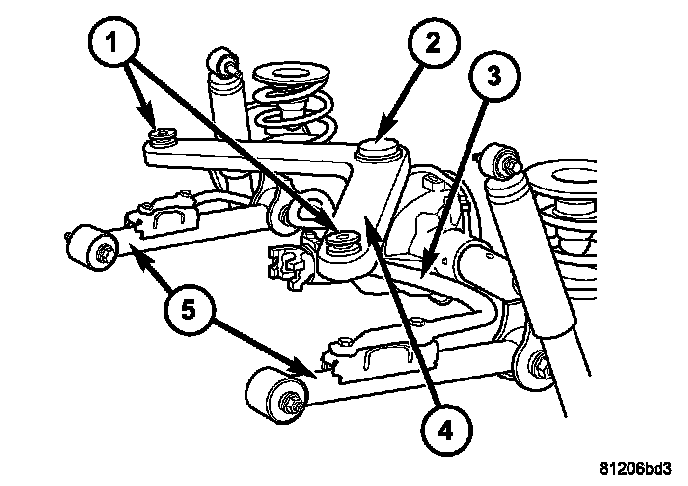 1
2
3
5
4
81206bd3