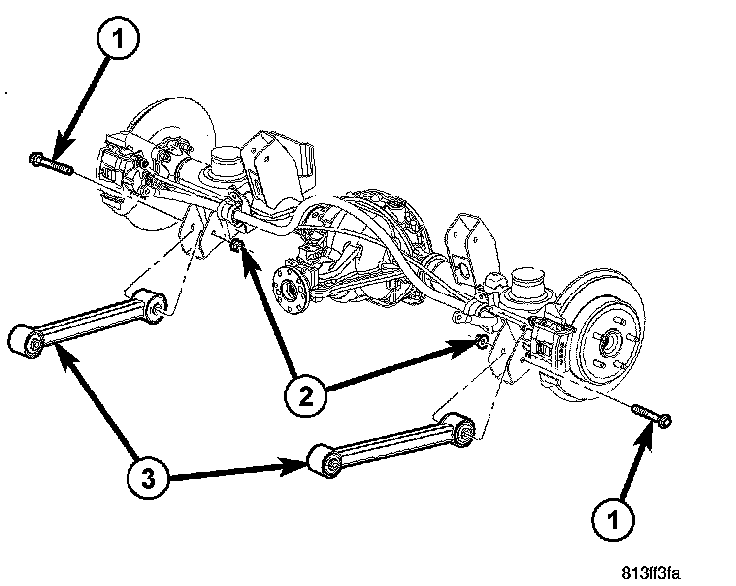 1
2
3
1
813ff3fa