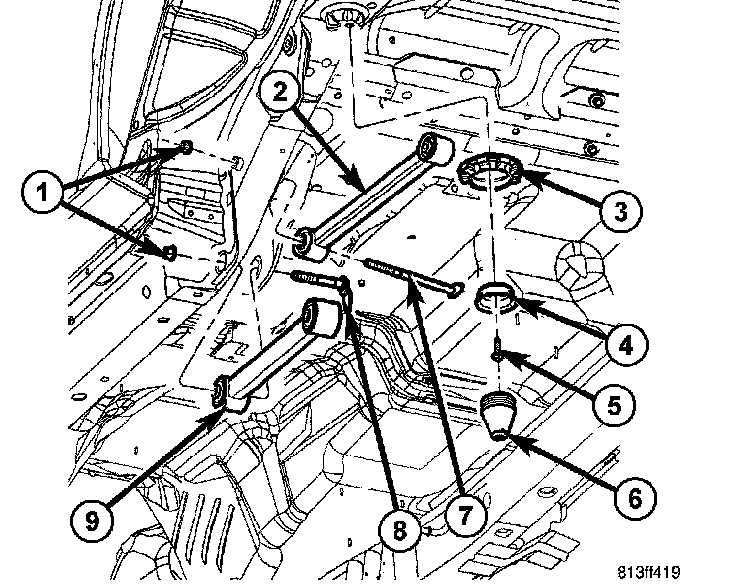 2
1
3
4
5
6
9
8
7
813ff419