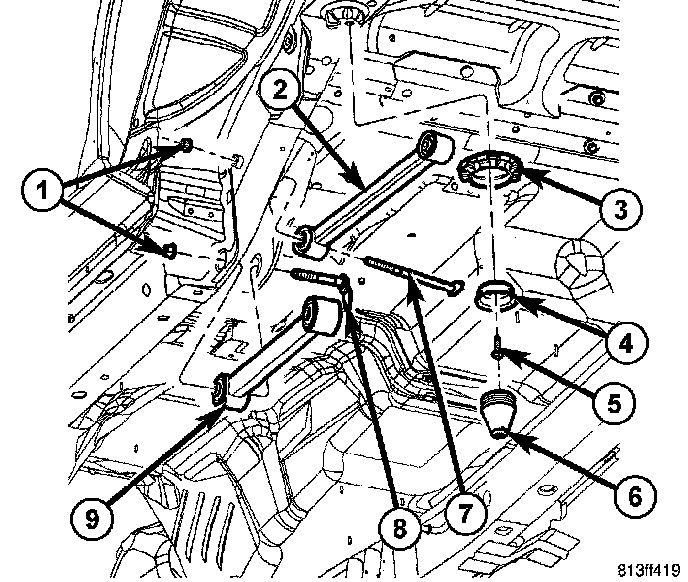 2
1
3
4
5
6
9
8
7
813ff419