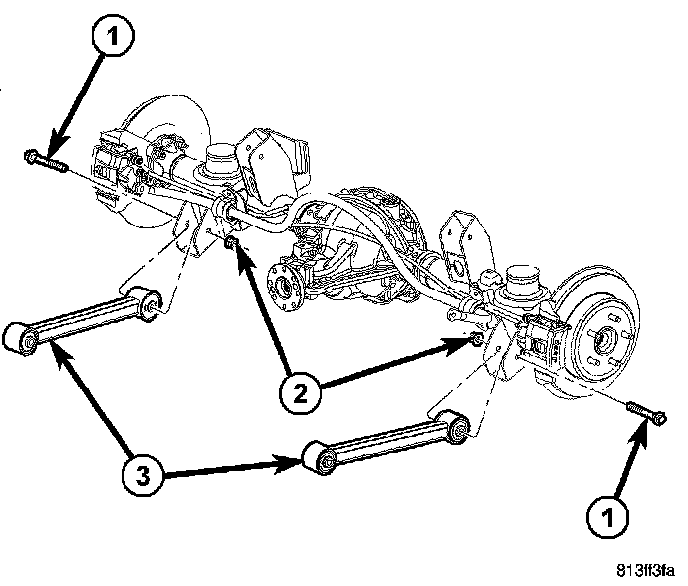 1

2

3

1

813ff3fa