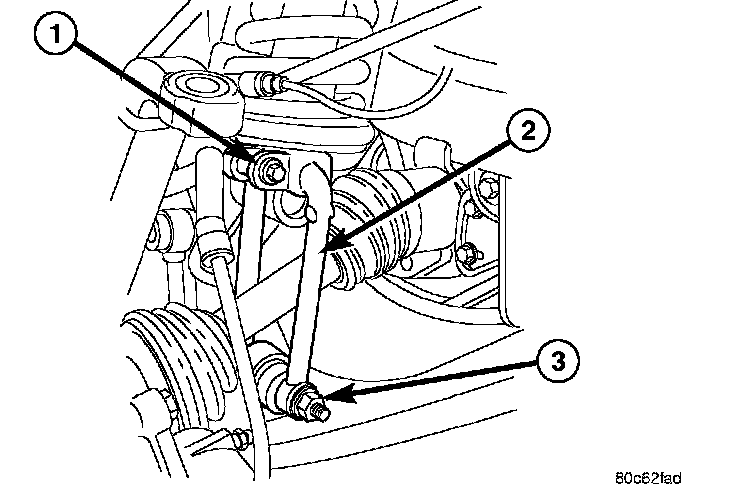 1
2
3
80c62fad