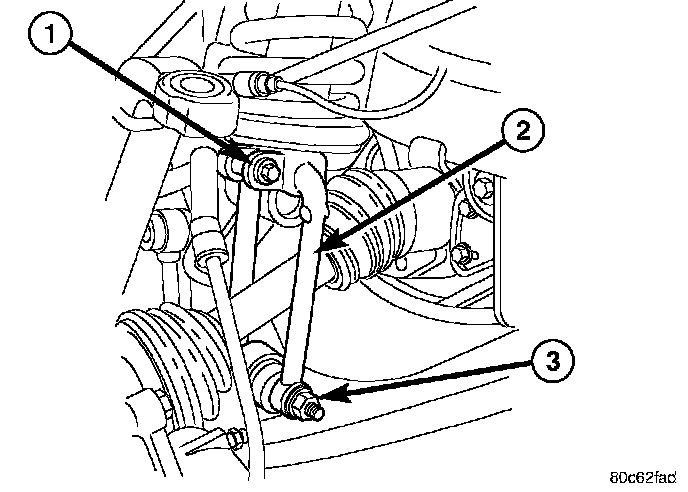 1
2
3
80c62fad