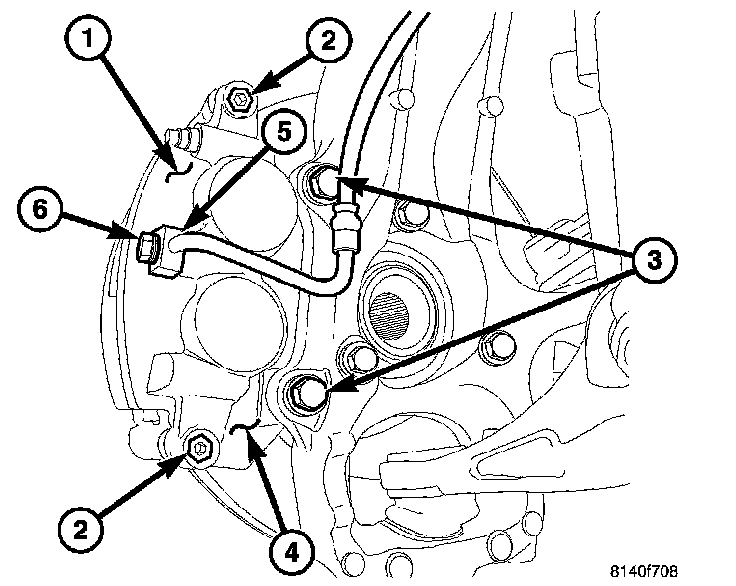 1
2
5
6
3
2
4
8140f708