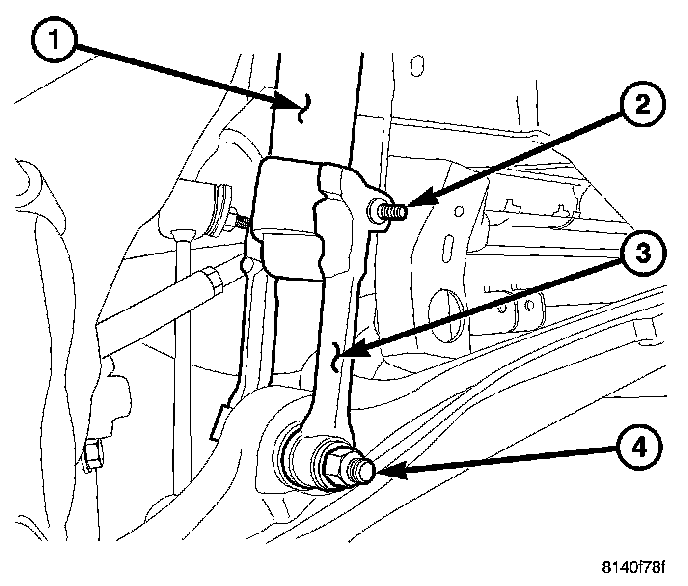 1
2
3
4
8140f78f