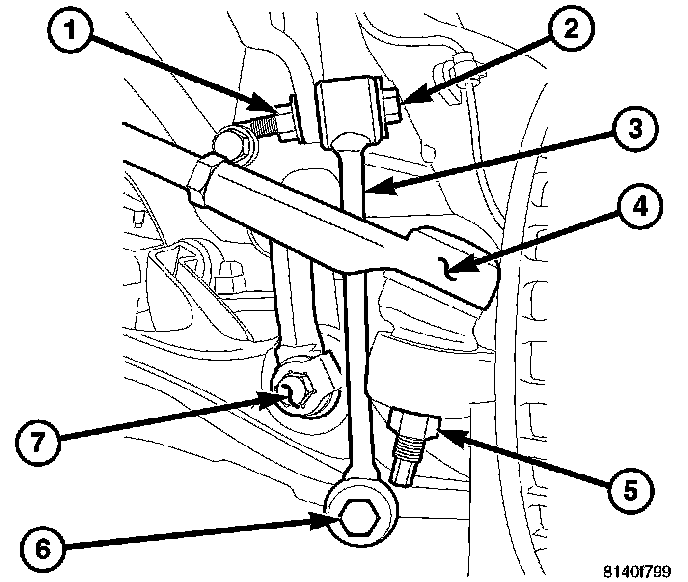 1
2
3
4
7
5
6
8140f799