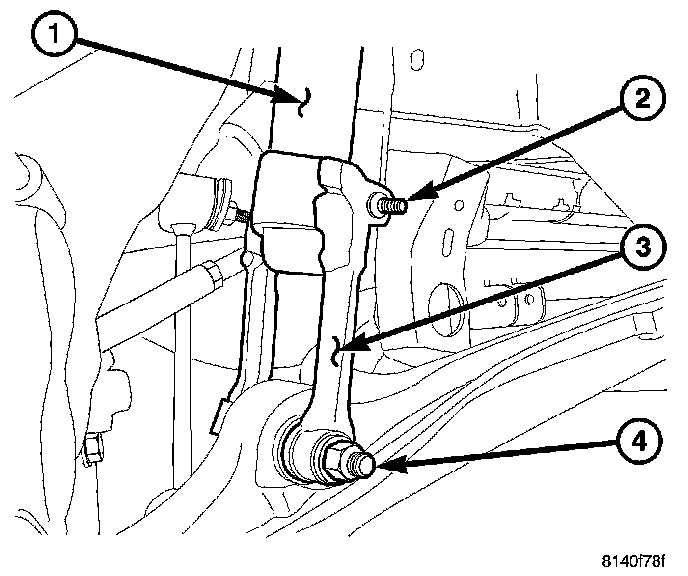 1
2
3
4
8140f78f